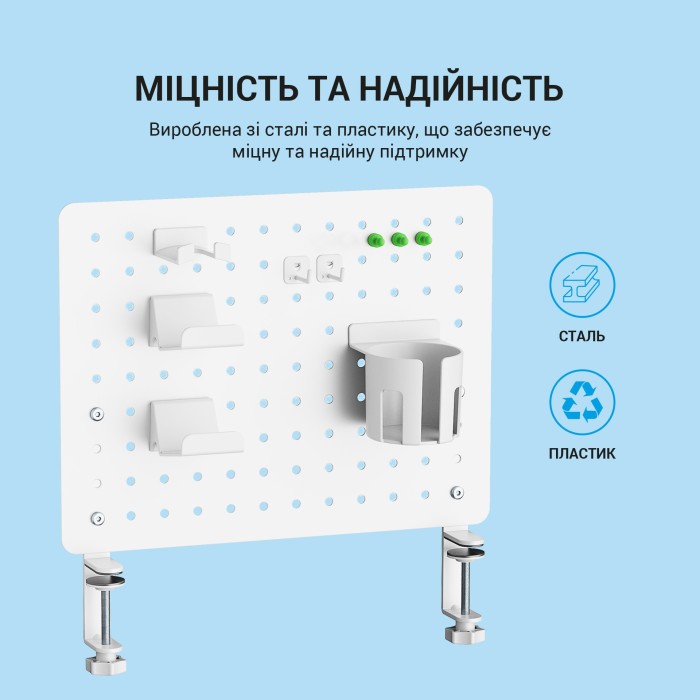 МІЦНІСТЬ ТА НАДІЙНІСТЬ

Вироблена зі сталі та пластику, що забезпечує міцну та надійну підтримку

СТАЛЬ

ПЛАСТИК